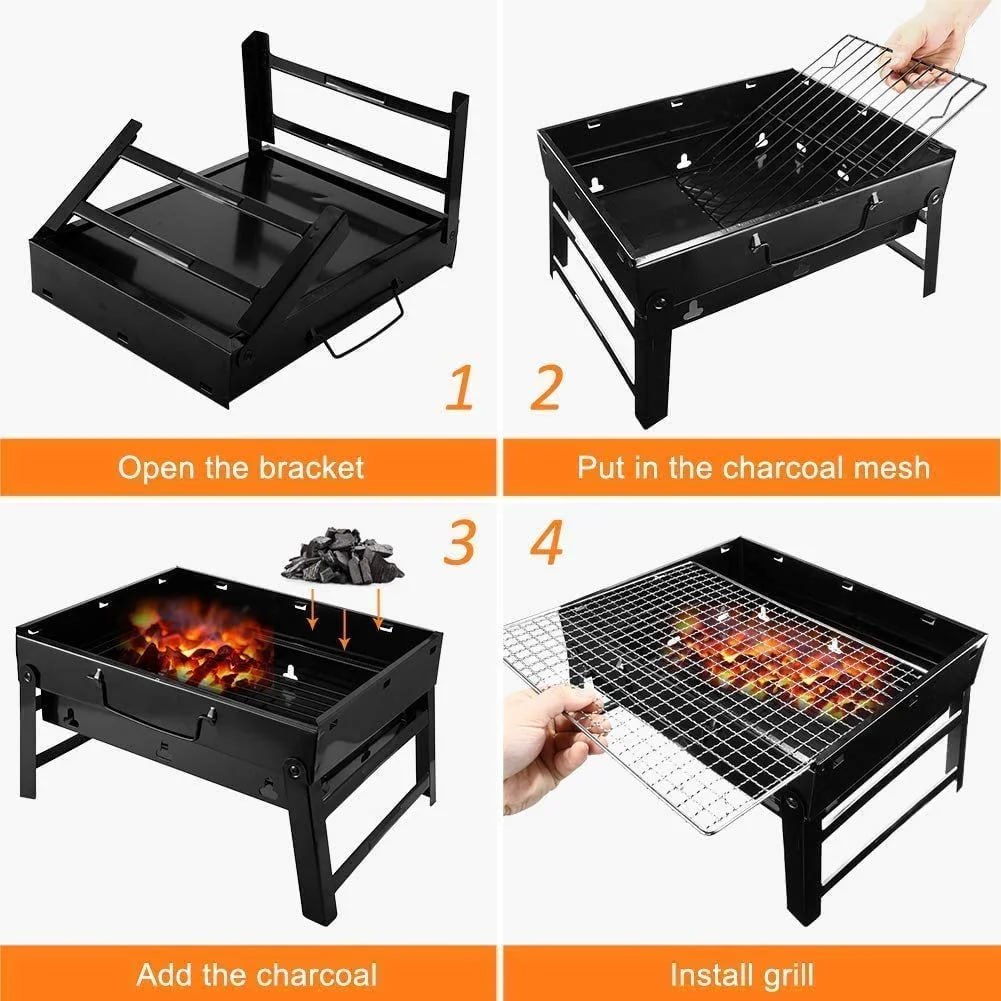 1

Open the bracket

2

Put in the charcoal mesh

3

Add the charcoal

4

Install grill