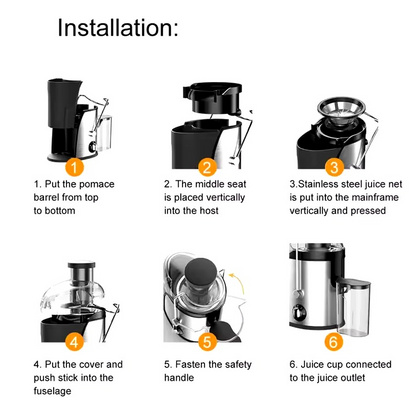 Installation:

1

1. Put the pomace barrel from top to bottom

2

2. The middle seat is placed vertically into the host

3

3.Stainless steel juice net is put into the mainframe vertically and pressed

4

4. Put the cover and push stick into the fuselage

5

5. Fasten the safety handle

6

6. Juice cup connected to the juice outlet