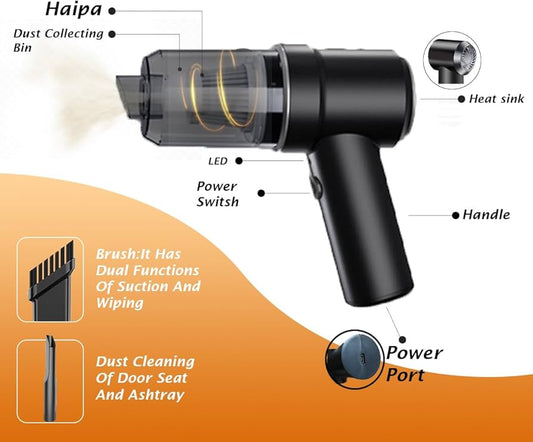 Haipa

Dust Collecting Bin

Heat sink

LED

Power Switsh

Handle

Brush:It Has Dual Functions Of Suction And Wiping

Dust Cleaning Of Door Seat And Ashtray

Power Port